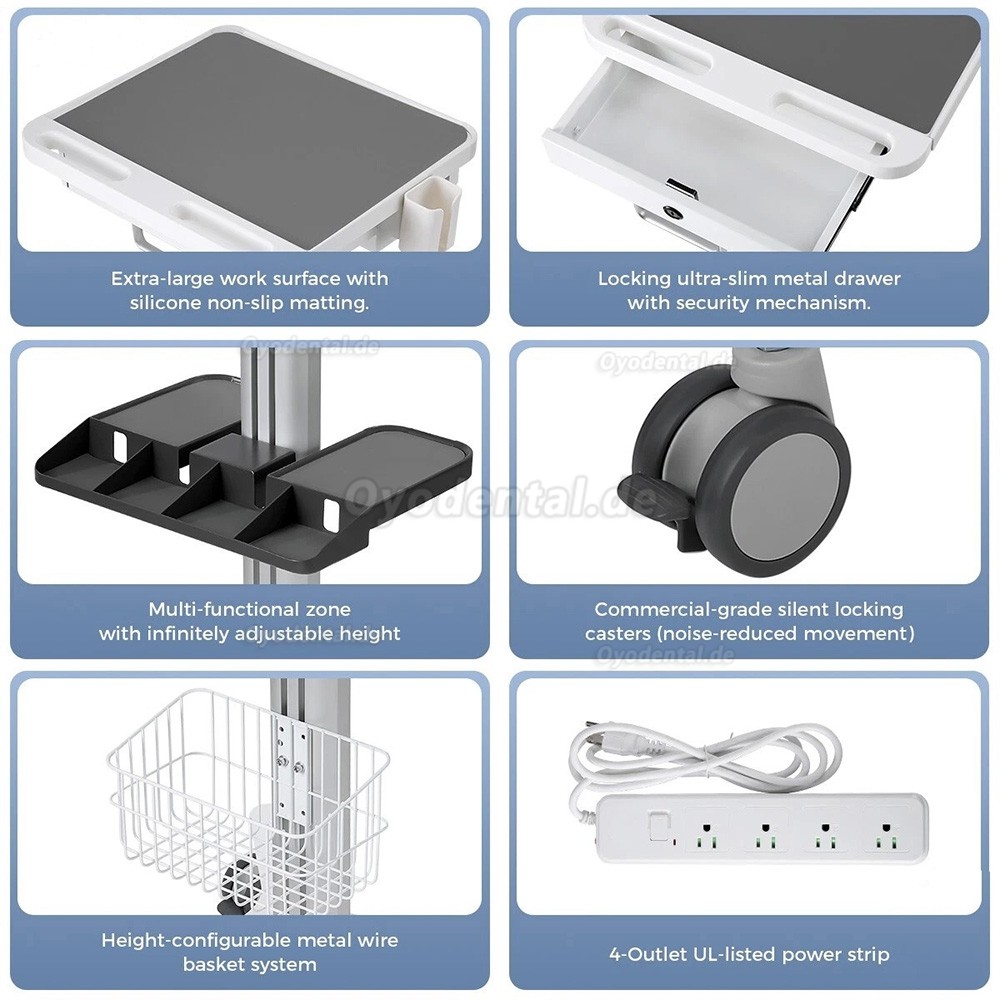 Extra-large work surface with silicone non-slip matting.

Locking ultra-slim metal drawer with security mechanism.

Oyodental.de

Oyodental.de

Oyodental.de

Multi-functional zone with infinitely adjustable height

Commercial-grade silent locking casters (noise-reduced movement)

Oyodental.de

Height-configurable metal wire basket system

4-Outlet UL-listed power strip